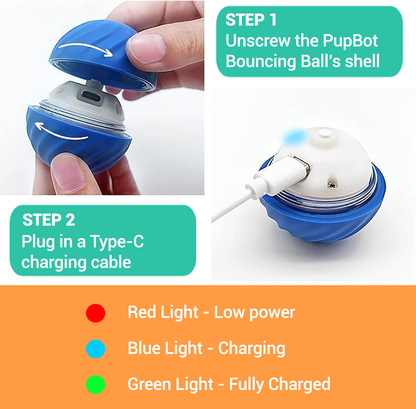 STEP 1
Unscrew the PupBot Bouncing Ball's shell

STEP 2
Plug in a Type-C charging cable

Red Light - Low power

Blue Light - Charging

Green Light - Fully Charged