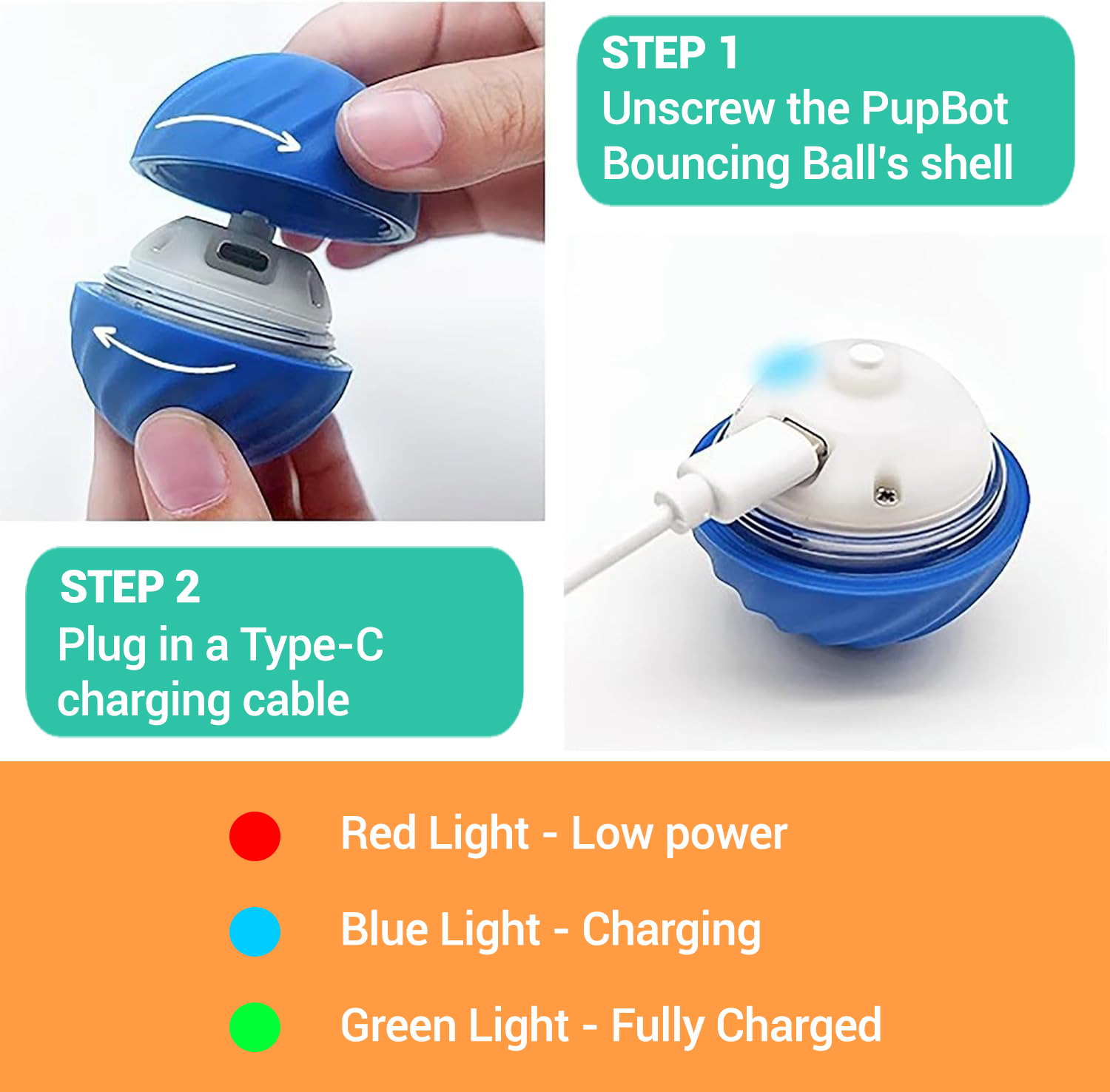 STEP 1
Unscrew the PupBot Bouncing Ball's shell

STEP 2
Plug in a Type-C charging cable

Red Light - Low power

Blue Light - Charging

Green Light - Fully Charged